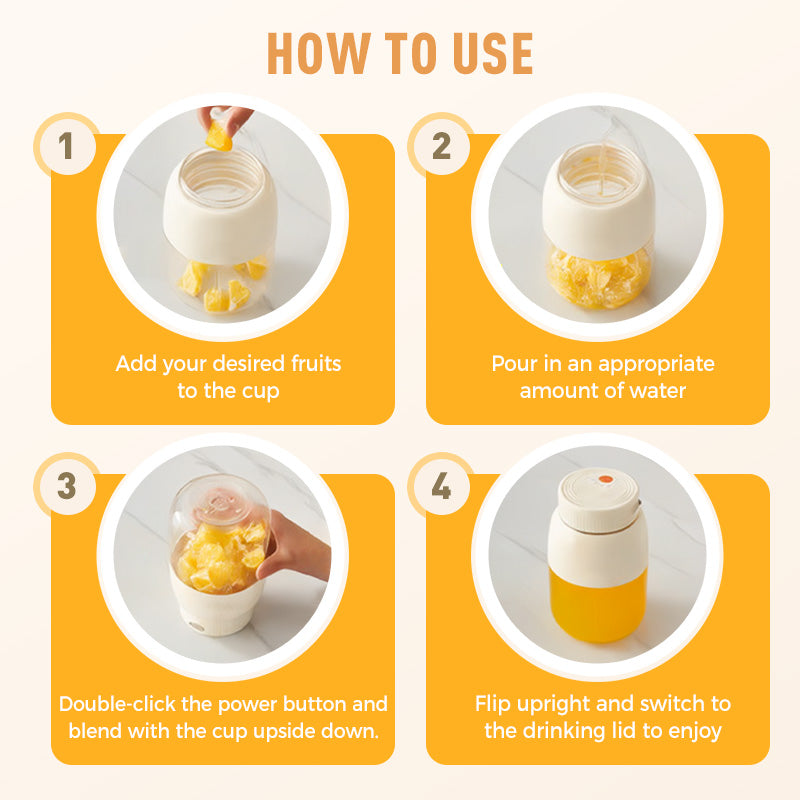 HOW TO USE

1

Add your desired fruits to the cup

2

Pour in an appropriate amount of water

3

Double-click the power button and blend with the cup upside down.

4

Flip upright and switch to the drinking lid to enjoy