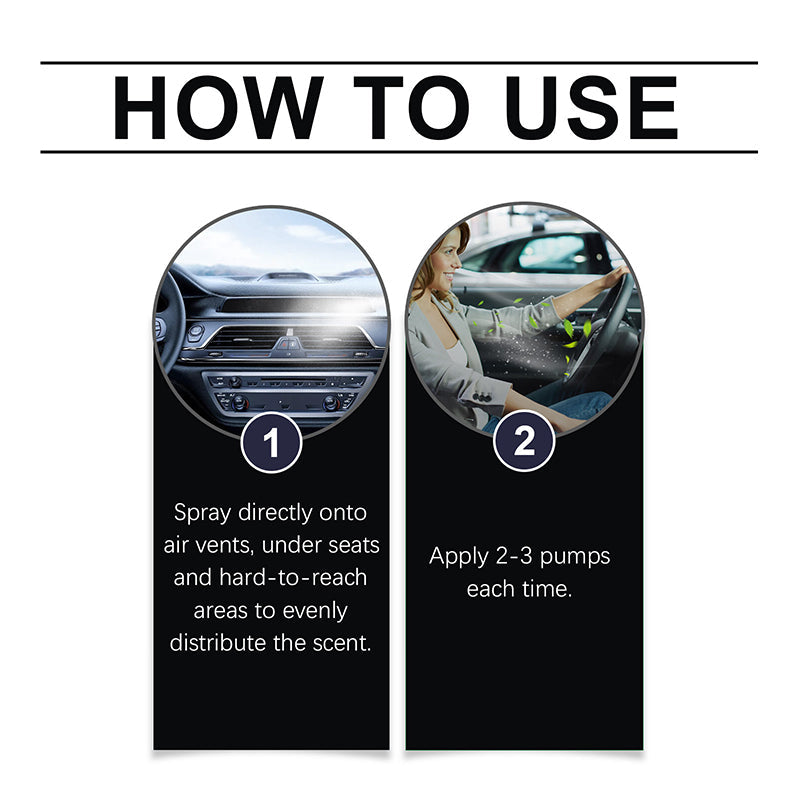 HOW TO USE

1

Spray directly onto air vents, under seats and hard-to-reach areas to evenly distribute the scent.

2

Apply 2-3 pumps each time.