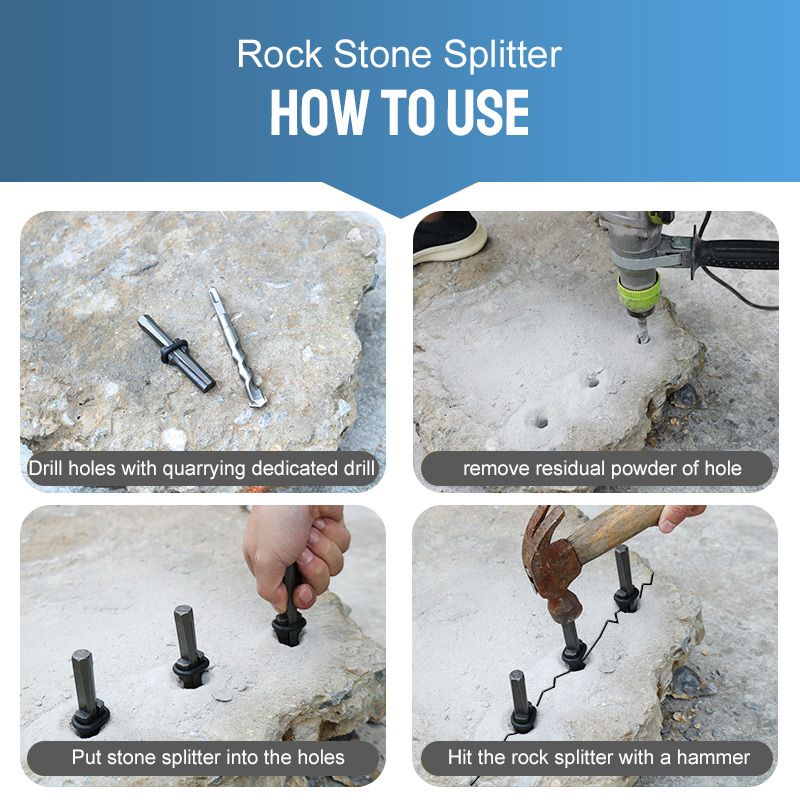 Rock Stone Splitter
HOW TO USE

Drill holes with quarrying dedicated drill

remove residual powder of hole

Put stone splitter into the holes

Hit the rock splitter with a hammer